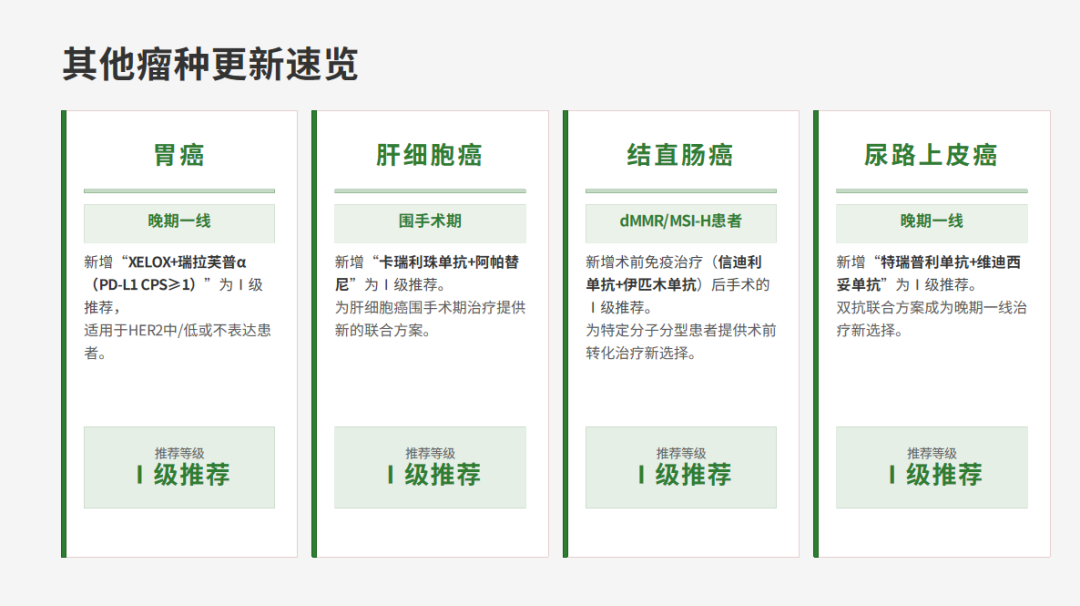 其他瘤种更新速览

胃癌

晚期一线

新增“XELOX+瑞拉芙普α（PD-L1 CPS≥1）”为Ⅰ级推荐，
适用于HER2中/低或不表达患者。

推荐等级
Ⅰ级推荐

肝细胞癌

围手术期

新增“卡瑞利珠单抗+阿帕替尼”为Ⅰ级推荐。
为肝细胞癌围手术期治疗提供新的联合方案。

推荐等级
Ⅰ级推荐

结直肠癌

dMMR/MSI-H患者

新增术前免疫治疗（信迪利单抗+伊匹木单抗）后手术的Ⅰ级推荐。
为特定分子分型患者提供术前转化治疗新选择。

推荐等级
Ⅰ级推荐

尿路上皮癌

晚期一线

新增“特瑞普利单抗+维迪西妥单抗”为Ⅰ级推荐。
双抗联合方案成为晚期一线治疗新选择。

推荐等级
Ⅰ级推荐