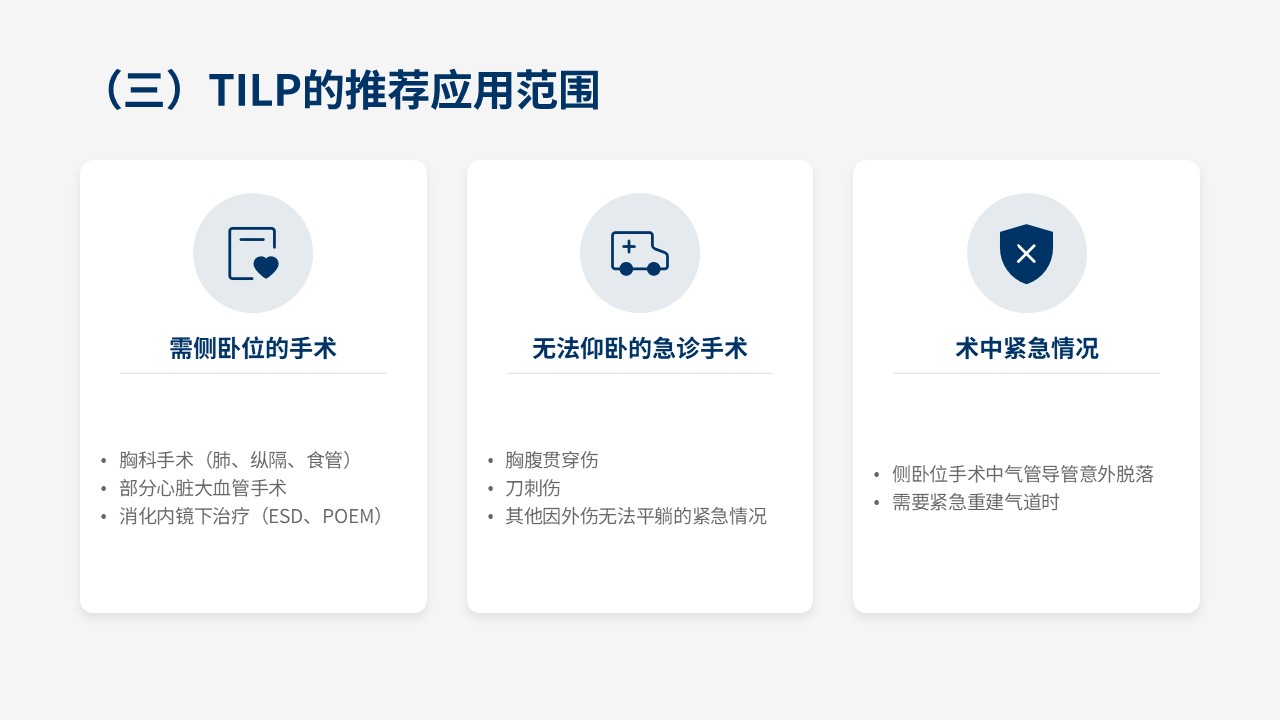 （三）TILP的推荐应用范围

需侧卧位的手术

• 胸科手术（肺、纵隔、食管）
• 部分心脏大血管手术
• 消化内镜下治疗（ESD、POEM）

无法仰卧的急诊手术

• 胸腹贯穿伤
• 刀刺伤
• 其他因外伤无法平躺的紧急情况

术中紧急情况

• 侧卧位手术中气管导管意外脱落
• 需要紧急重建气道时